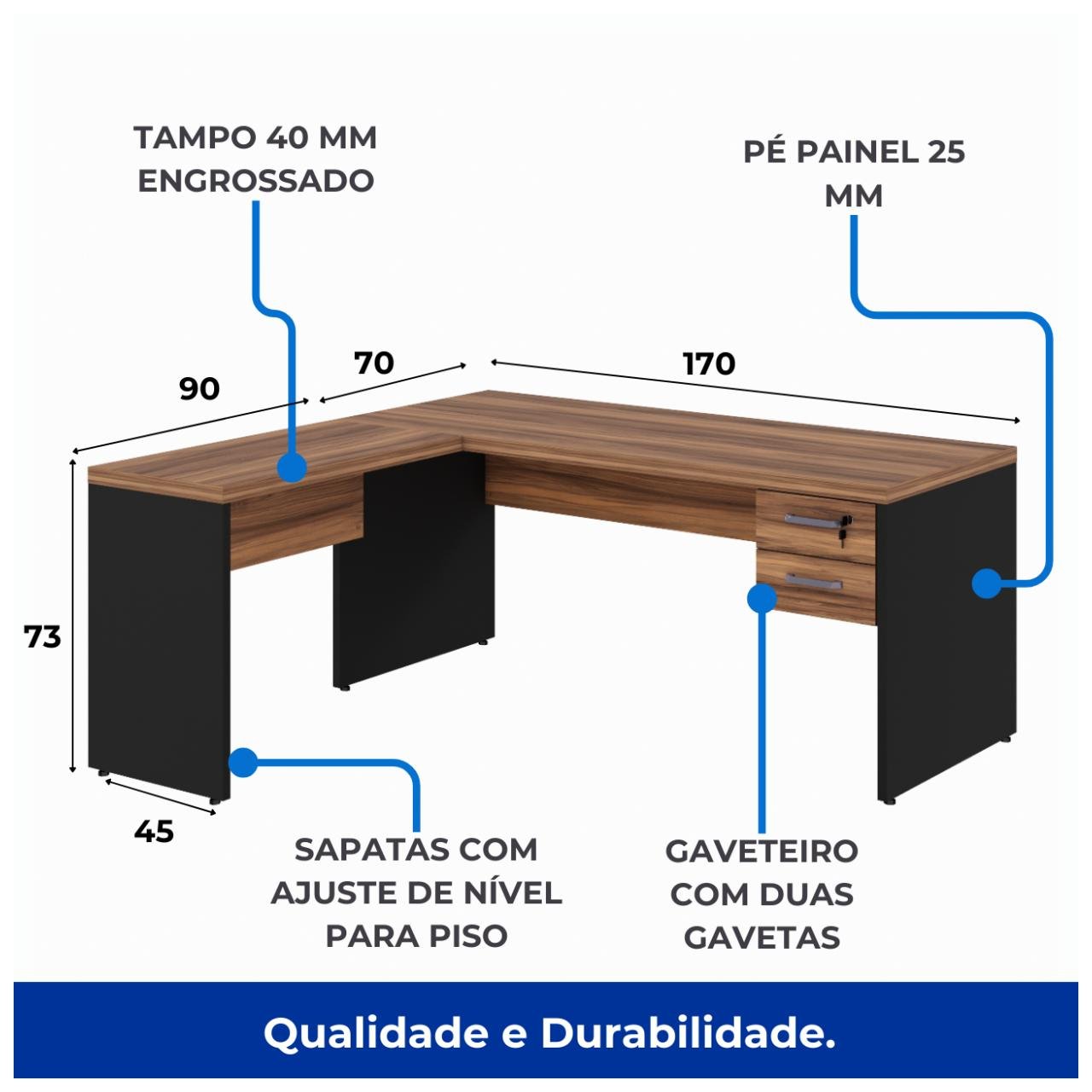 TAMPO 40 MM ENGROSSADO

PÉ PAINEL 25 MM

90

70

170

73

45

SAPATAS COM AJUSTE DE NÍVEL PARA PISO

GAVETEIRO COM DUAS GAVETAS

Qualidade e Durabilidade.