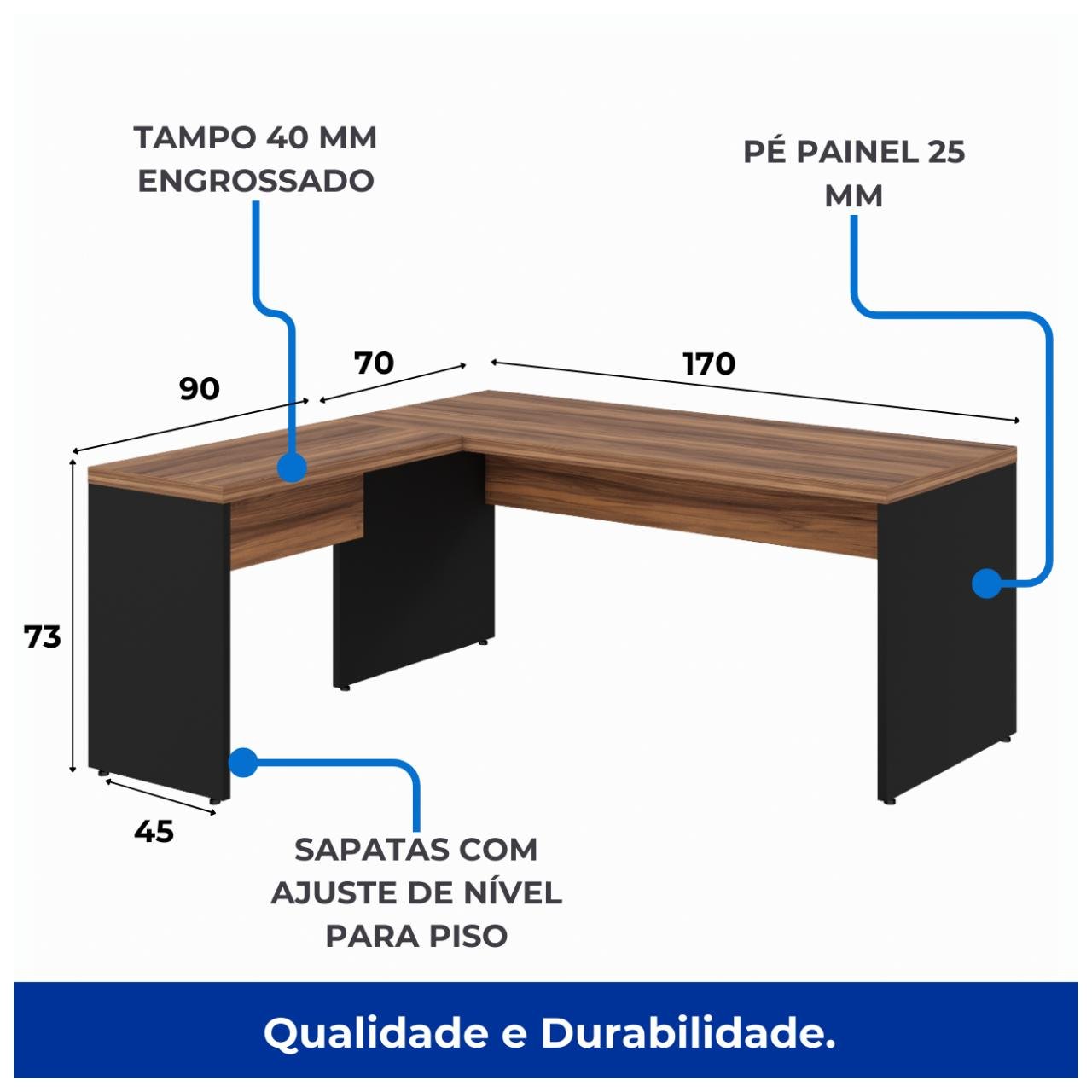 TAMPO 40 MM ENGROSSADO

PÉ PAINEL 25 MM

90

70

170

73

45

SAPATAS COM AJUSTE DE NÍVEL PARA PISO

Qualidade e Durabilidade.