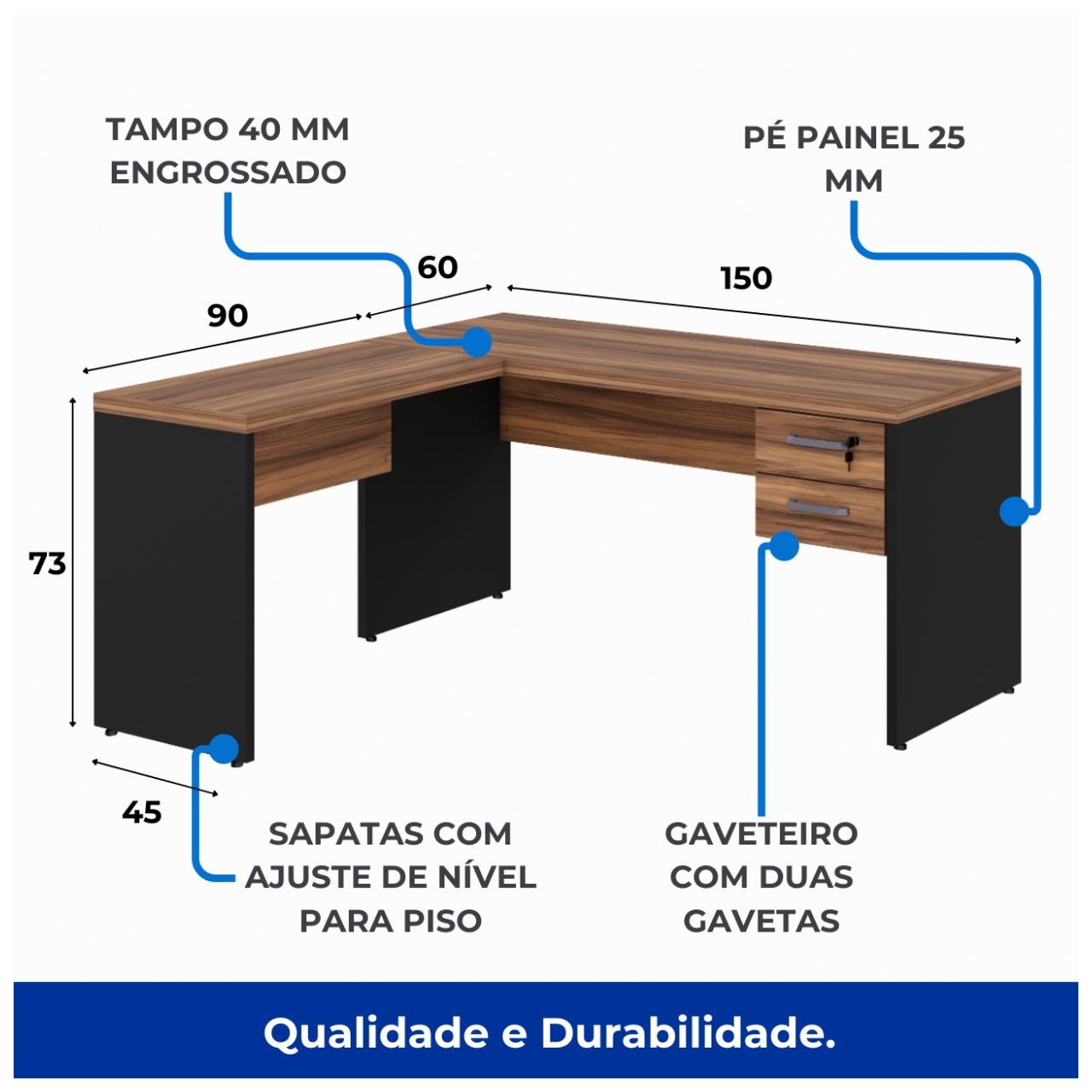 TAMPO 40 MM ENGROSSADO

PÉ PAINEL 25 MM

60

150

90

73

45

SAPATAS COM AJUSTE DE NÍVEL PARA PISO

GAVETEIRO COM DUAS GAVETAS

Qualidade e Durabilidade.