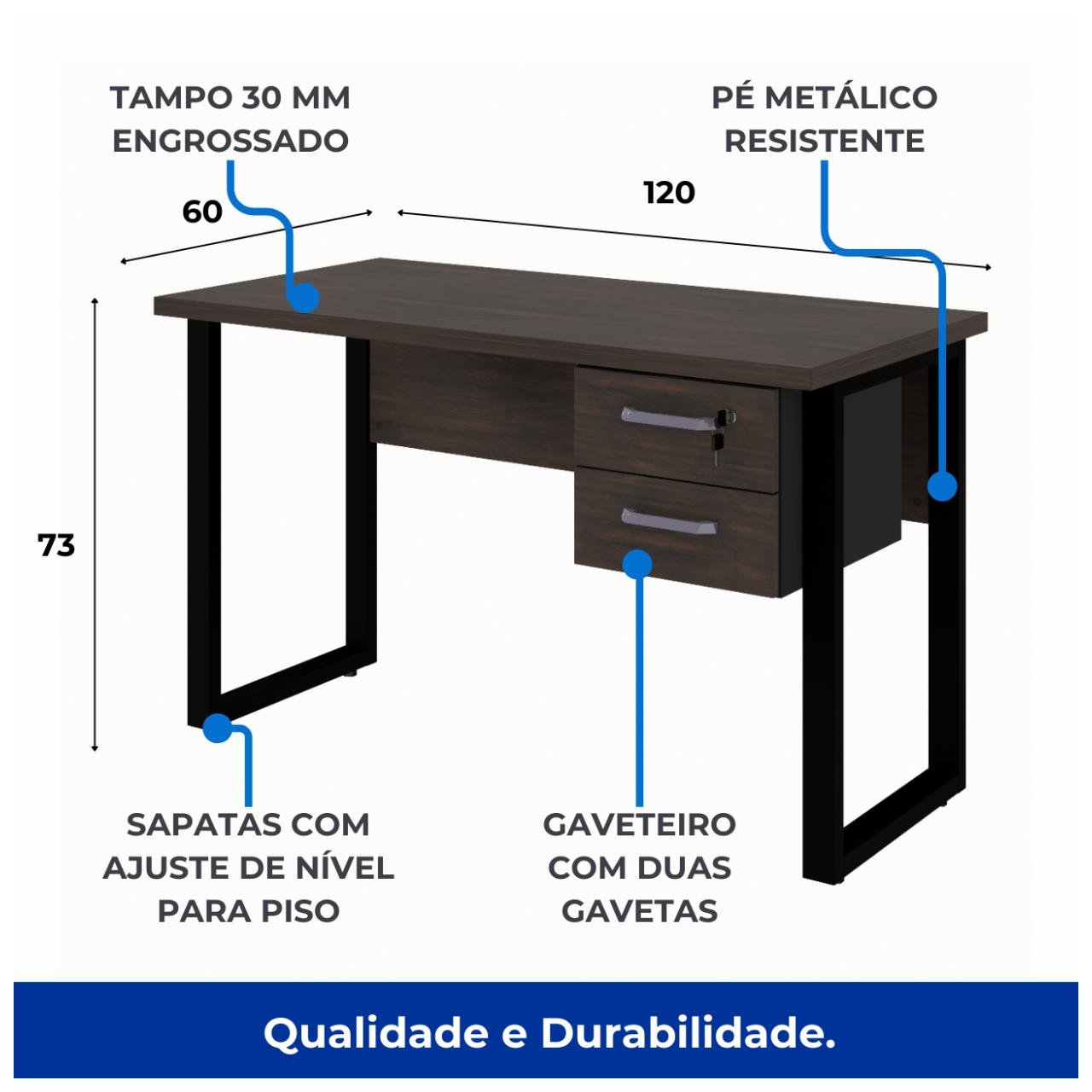 TAMPO 30 MM ENGROSSADO

PÉ METÁLICO RESISTENTE

60

120

73

SAPATAS COM AJUSTE DE NÍVEL PARA PISO

GAVETEIRO COM DUAS GAVETAS

Qualidade e Durabilidade.