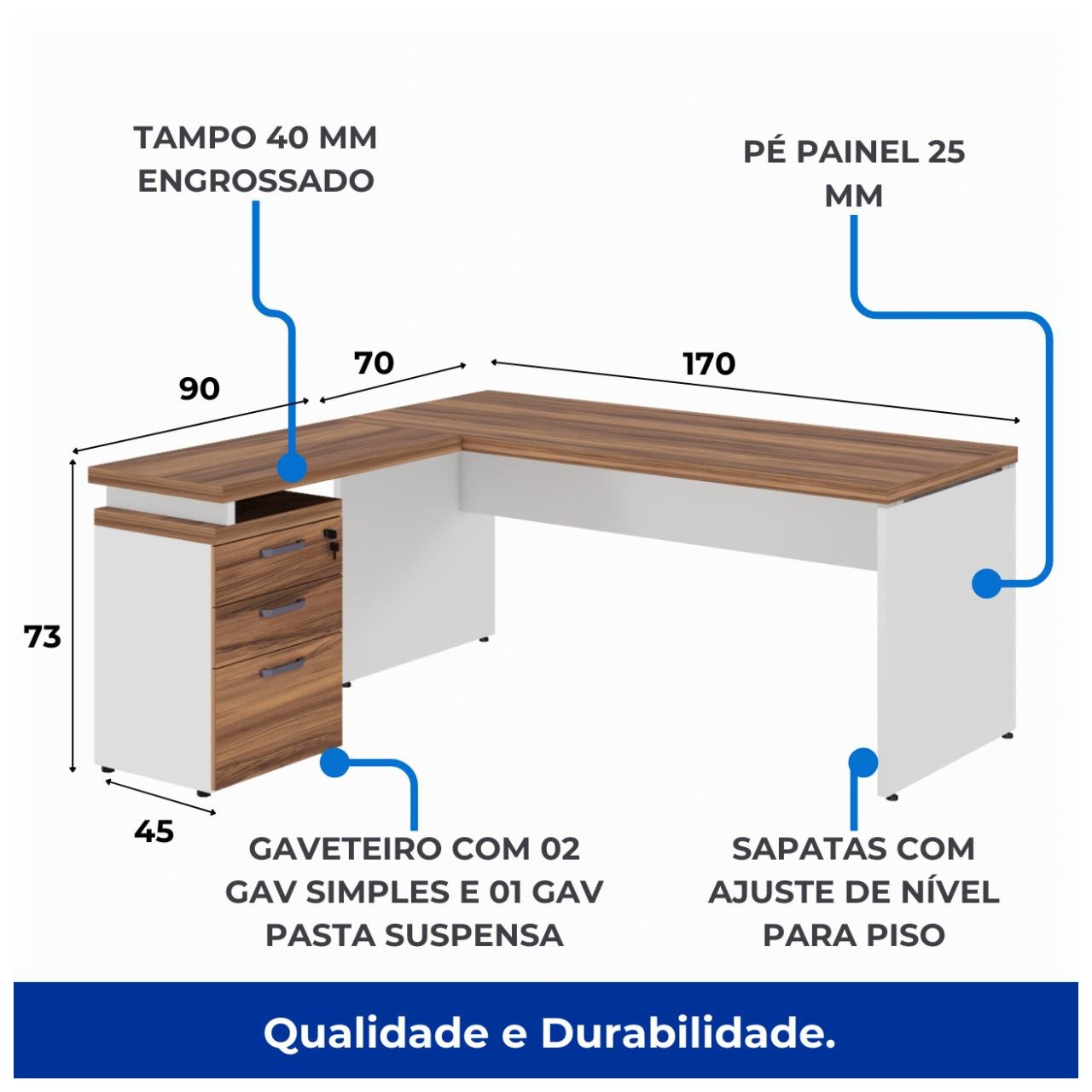 TAMPO 40 MM ENGROSSADO

PÉ PAINEL 25 MM

90

70

170

73

45

GAVETEIRO COM 02 GAV SIMPLES E 01 GAV PASTA SUSPENSA

SAPATAS COM AJUSTE DE NÍVEL PARA PISO

Qualidade e Durabilidade.