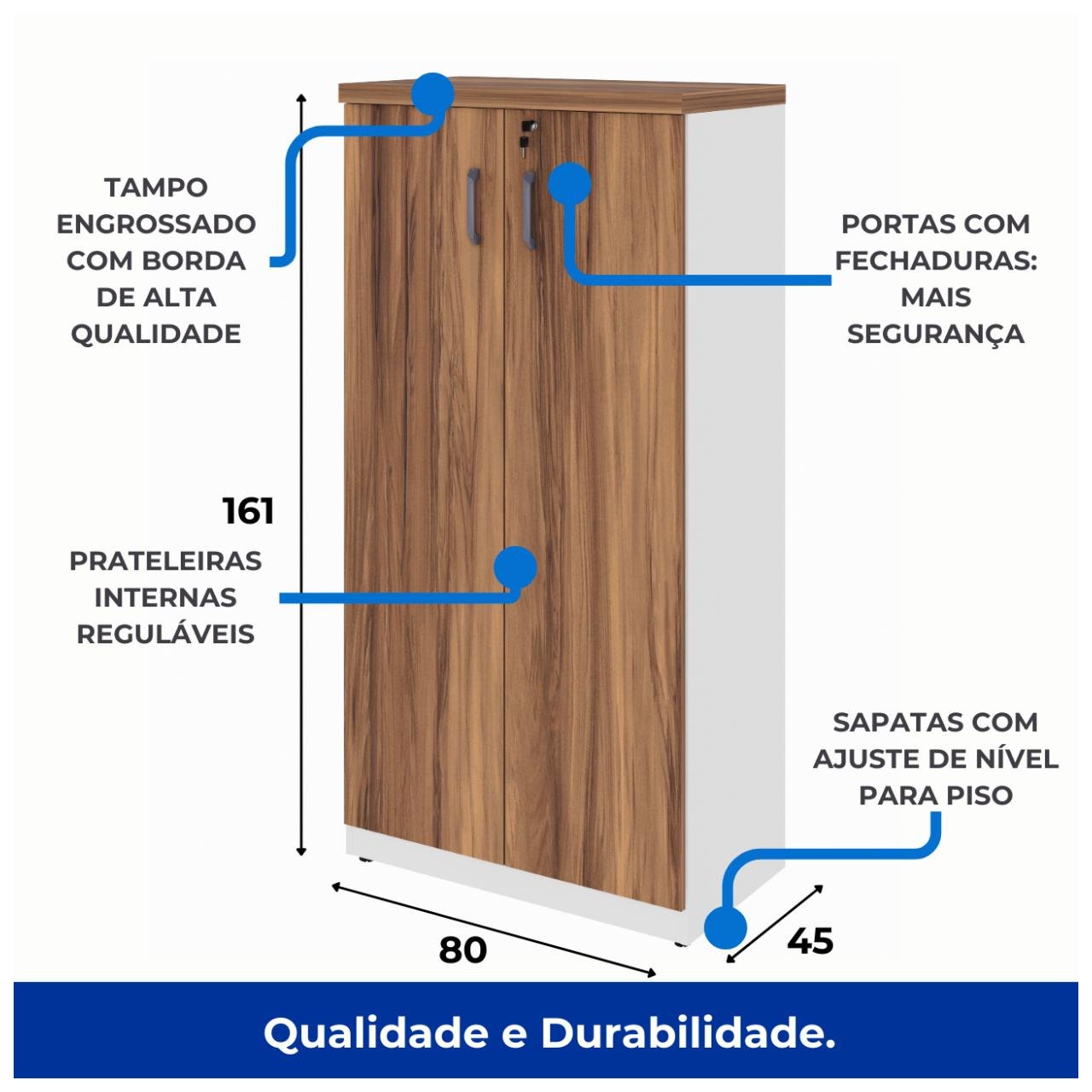 TAMPO ENGROSSADO COM BORDA DE ALTA QUALIDADE

PORTAS COM FECHADURAS: MAIS SEGURANÇA

161

PRATELEIRAS INTERNAS REGULÁVEIS

SAPATAS COM AJUSTE DE NÍVEL PARA PISO

80

45

Qualidade e Durabilidade.